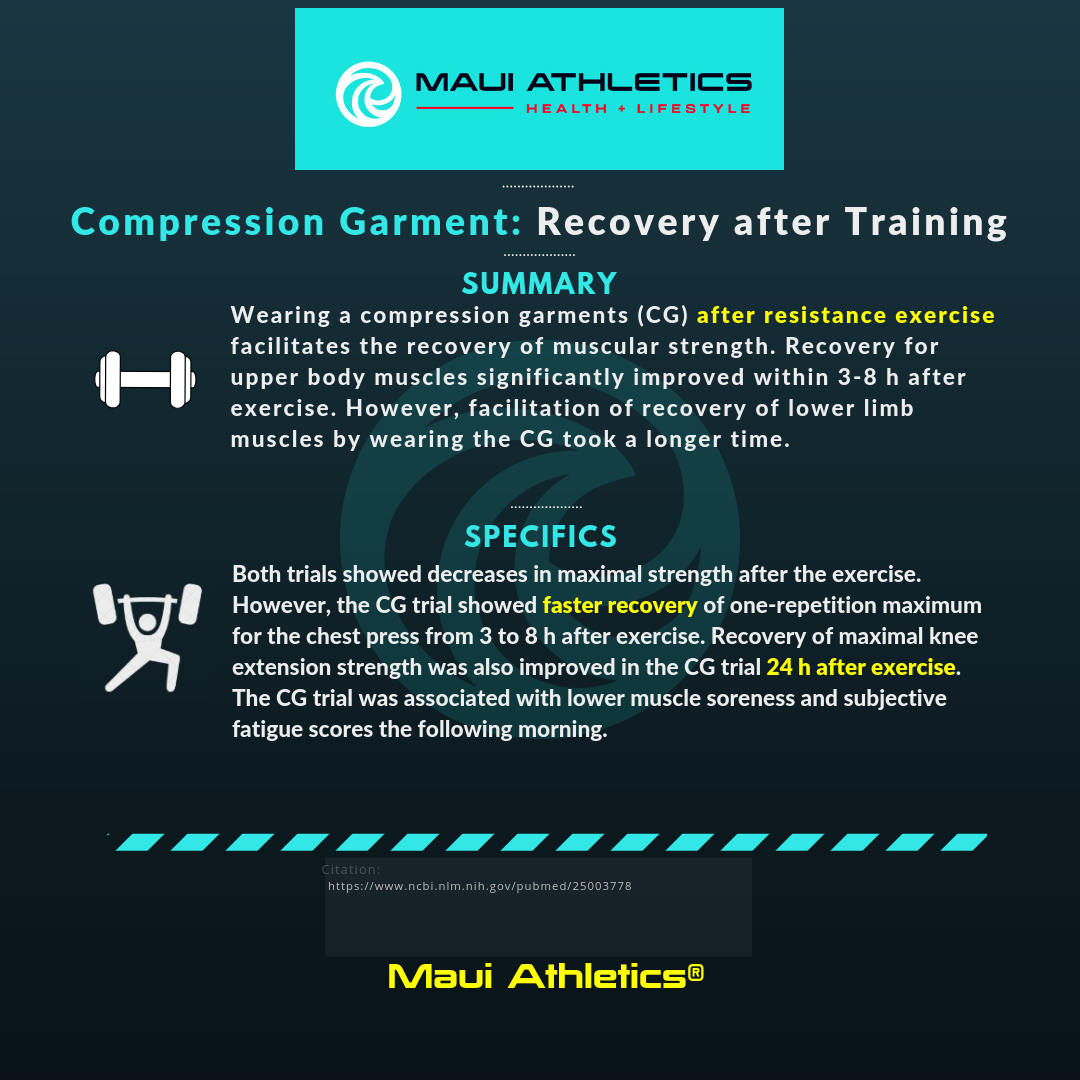 MAUI ATHLETICS
HEALTH + LIFESTYLE

Compression Garment: Recovery after Training

SUMMARY

Wearing a compression garments (CG) after resistance exercise facilitates the recovery of muscular strength. Recovery for upper body muscles significantly improved within 3-8 h after exercise. However, facilitation of recovery of lower limb muscles by wearing the CG took a longer time.

SPECIFICS

Both trials showed decreases in maximal strength after the exercise. However, the CG trial showed faster recovery of one-repetition maximum for the chest press from 3 to 8 h after exercise. Recovery of maximal knee extension strength was also improved in the CG trial 24 h after exercise. The CG trial was associated with lower muscle soreness and subjective fatigue scores the following morning.

Citation:
https://www.ncbi.nlm.nih.gov/pubmed/25003778

Maui Athletics®